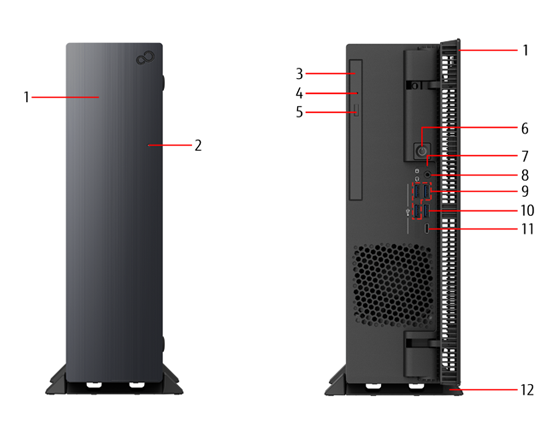 1
2
3
4
5
1
6
7
8
9
10
11
12