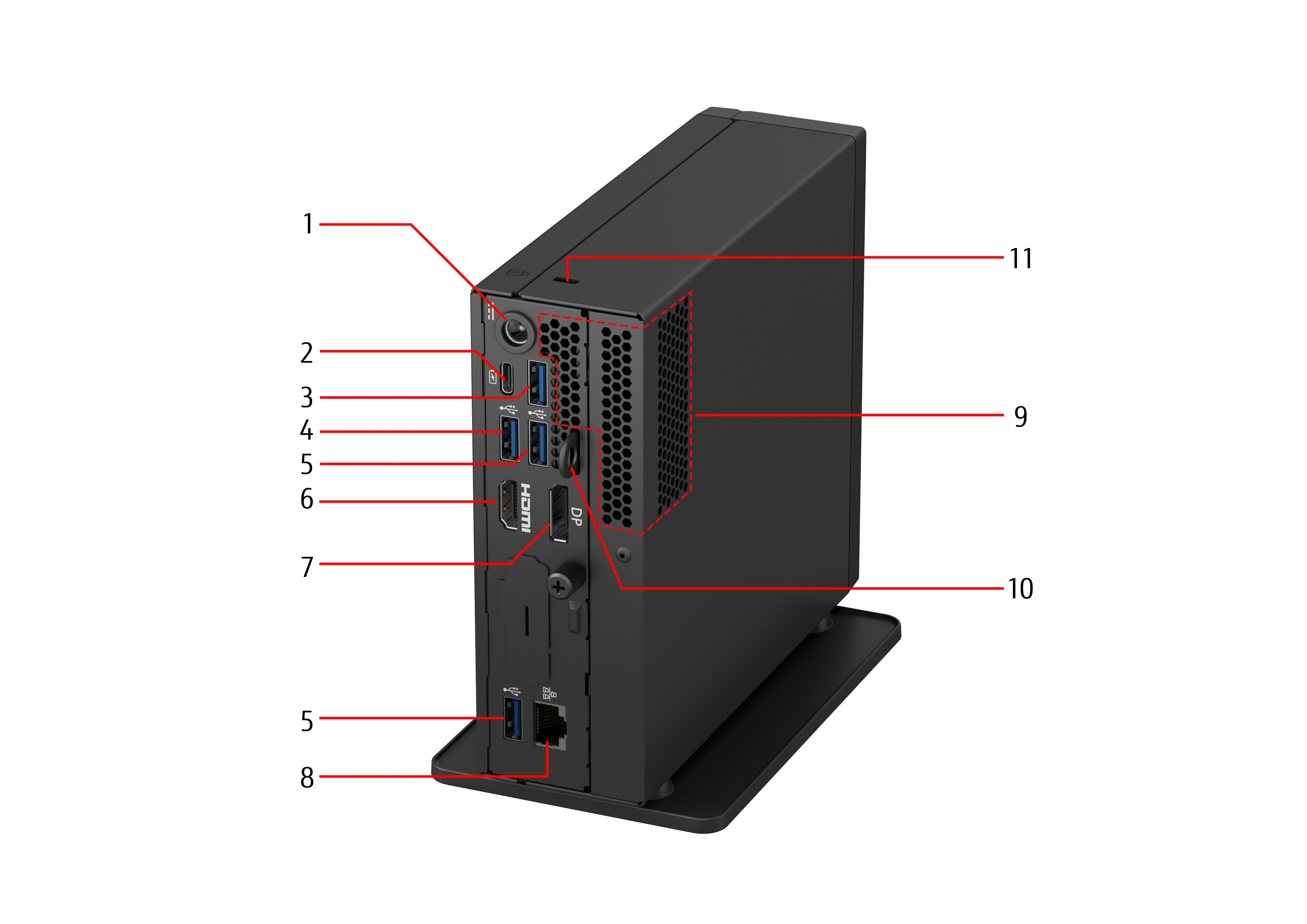 1
2
3
4
5
6
7
5
8
11
9
10
HDMI
DP