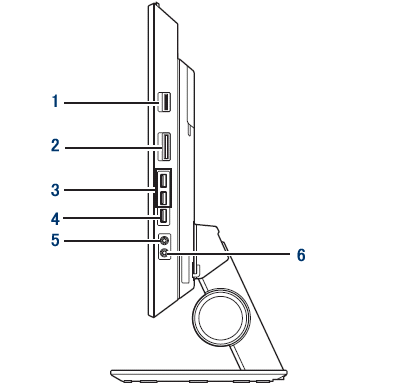 1
2
3
4
5
6