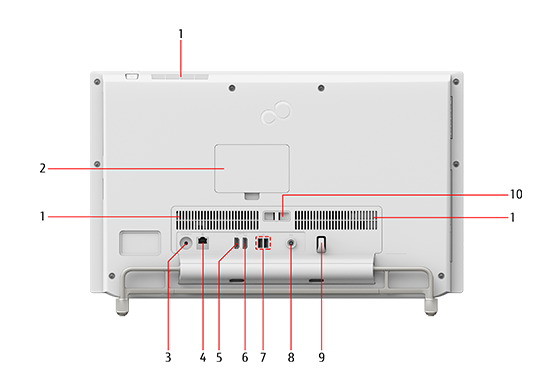 1

2

10

1

1

3
4
5
6
7
8
9