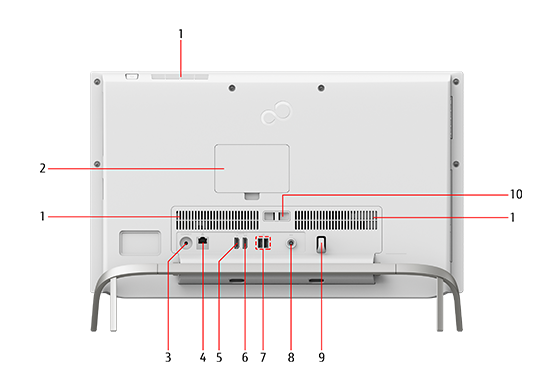 1
2
10
1
1
3
4
5
6
7
8
9