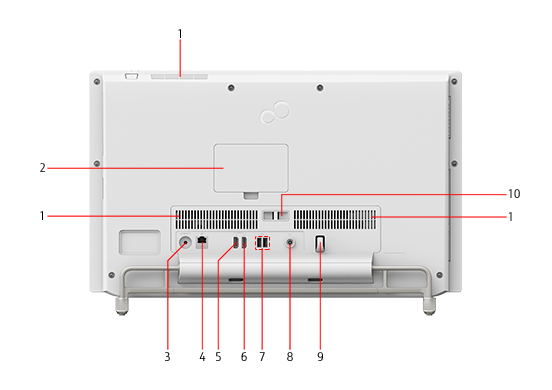 1

2

10

1

1

3 4 5 6 7 8 9