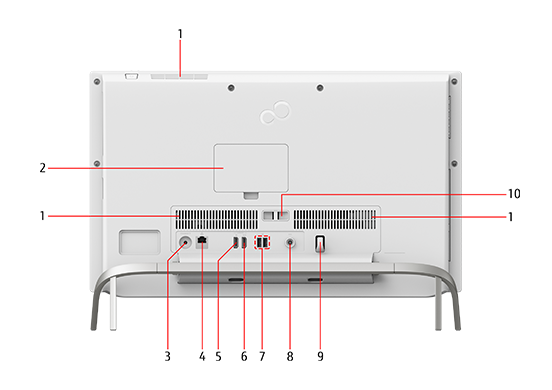 1
2
10
1
1
3
4
5
6
7
8
9