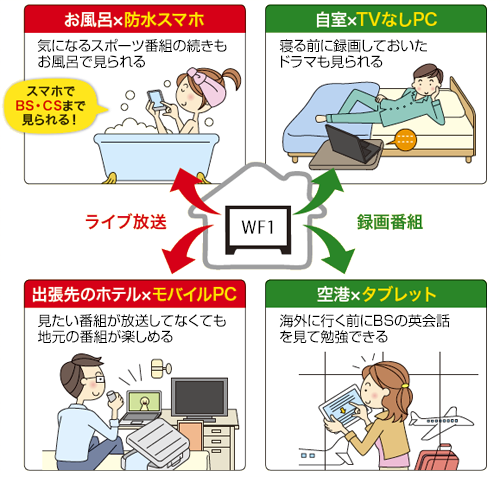 お風呂×防水スマホ

気になるスポーツ番組の続きもお風呂で見られる

スマホでBS・CSまで見られる！

自室×TVなしPC

寝る前に録画しておいたドラマも見られる

ライブ放送

WF1

録画番組

出張先のホテル×モバイルPC

見たい番組が放送してなくても地元の番組が楽しめる

空港×タブレット

海外に行く前にBSの英会話を見て勉強できる