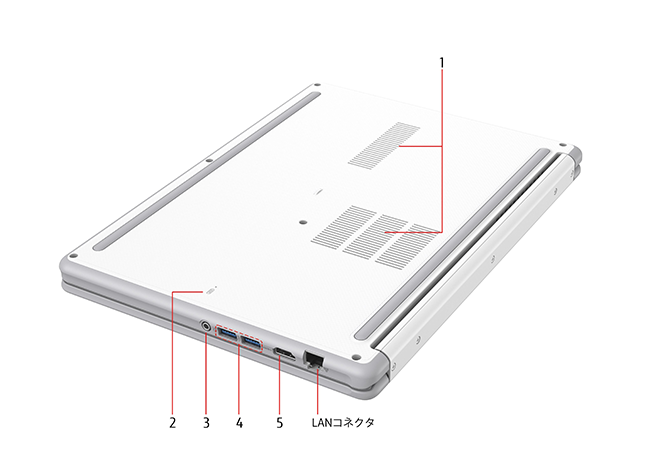 1

2 3 4 5 LANコネクタ