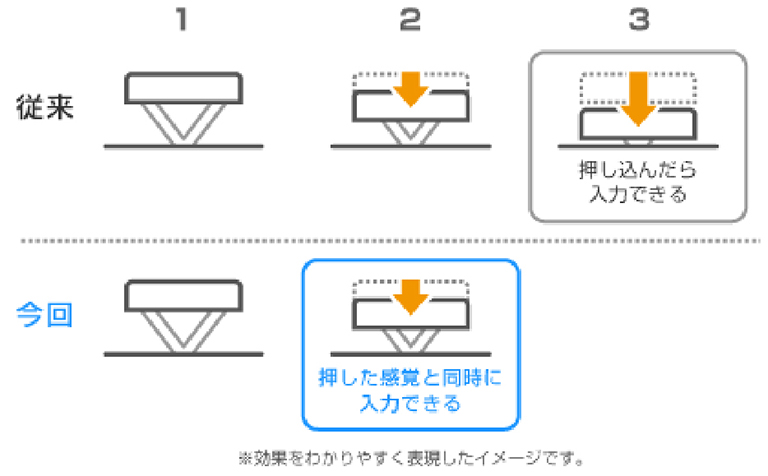 1 2 3

従来

押し込んだら入力できる

今回

押した感覚と同時に入力できる

※効果をわかりやすく表現したイメージです。