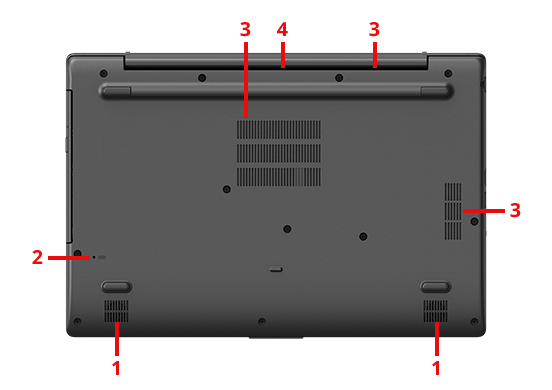 3
4
3
3
2
1
1