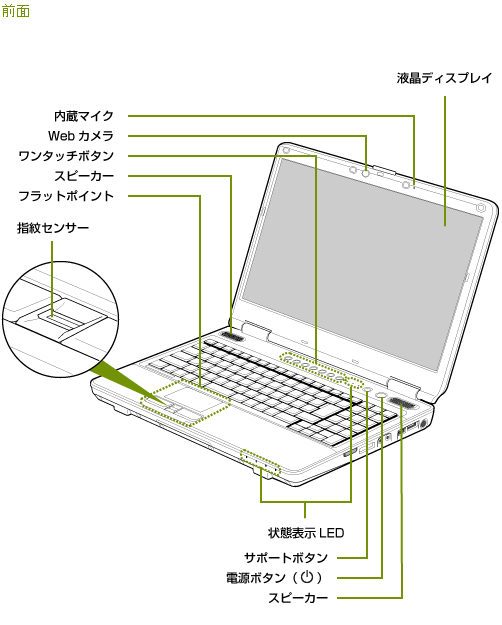 前面

液晶ディスプレイ

内蔵マイク

Web カメラ

ワンタッチボタン

スピーカー

フラットポイント

指紋センサー

状態表示 LED

サポートボタン

電源ボタン（⏻）

スピーカー