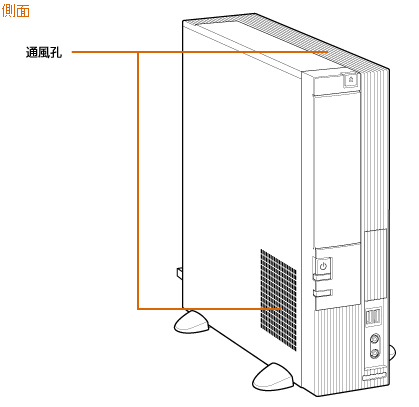 側面

通風孔