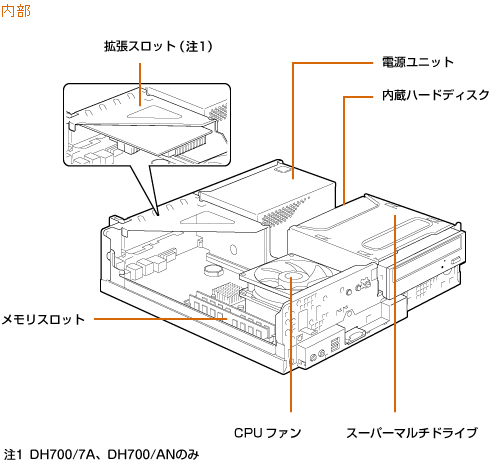 内部

拡張スロット（注1）

電源ユニット

内蔵ハードディスク

メモリスロット

CPU ファン

スーパーマルチドライブ

注1 DH700/7A、DH700/ANのみ