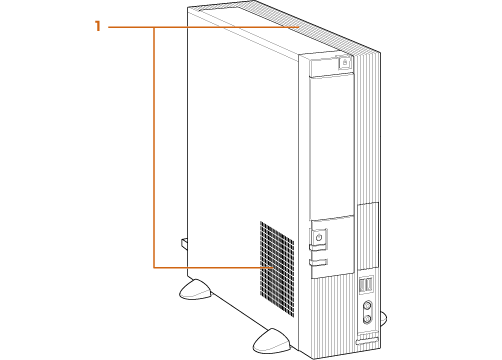 1