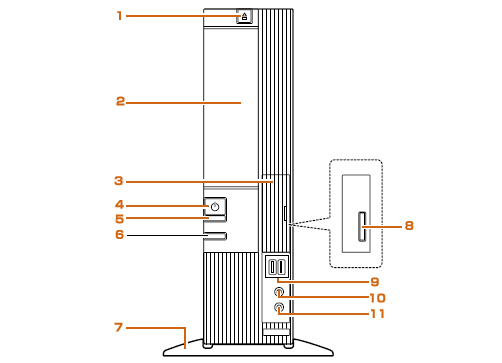 1
2
3
4
5
6
7
8
9
10
11