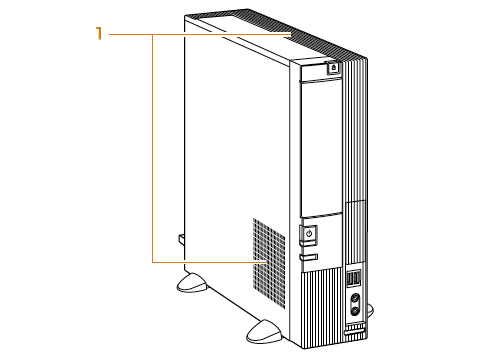 1