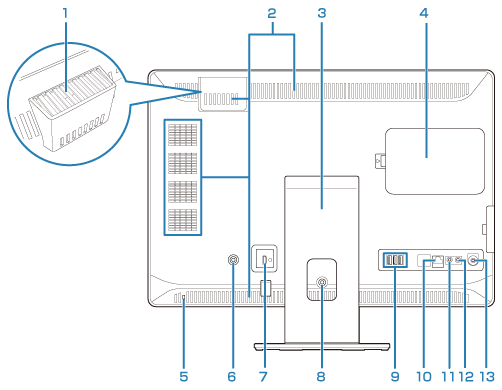 1
2
3
4
5
6
7
8
9
10
11
12
13