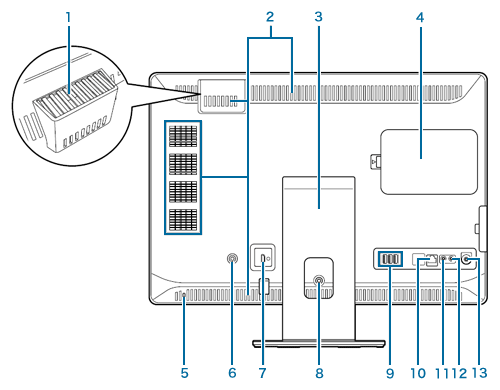 1
2
3
4
5
6
7
8
9
10
11
12
13