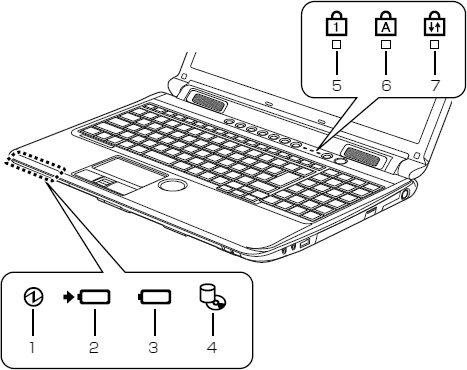 1
A
5
6
7
1
2
3
4