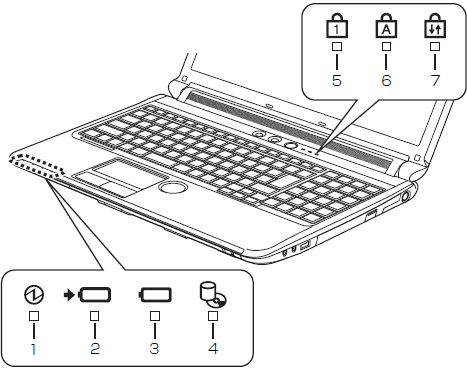 1
A
5
6
7
1
2
3
4