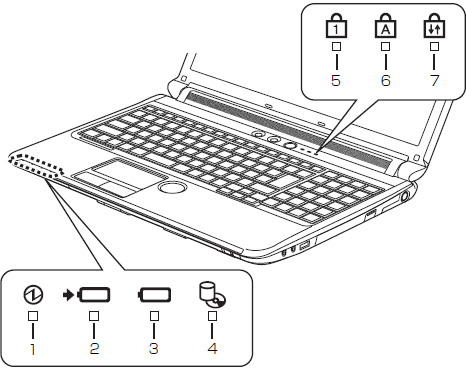 1
A
5
6
7
1
2
3
4