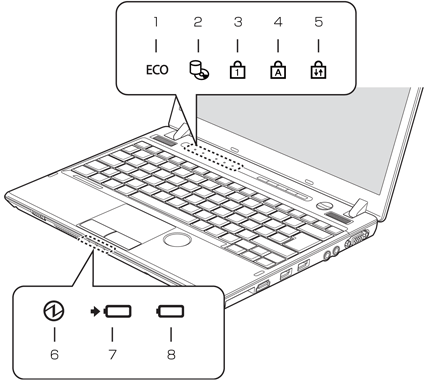 1 2 3 4 5

ECO

1

A

6 7 8