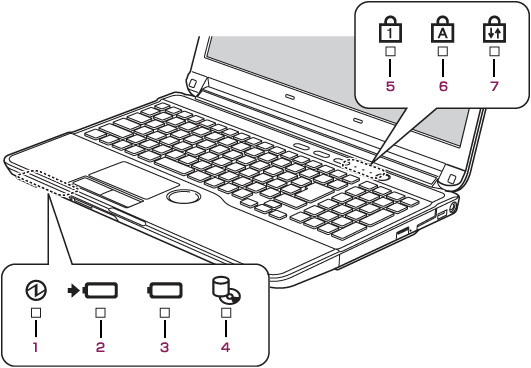 1

A

5 6 7

1 2 3 4