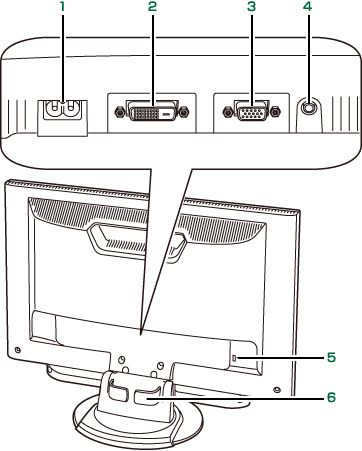 1
2
3
4
5
6