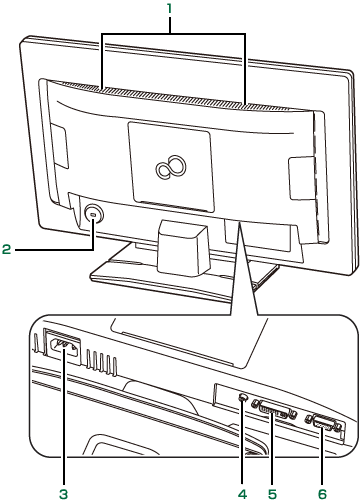 1
2
3
4
5
6