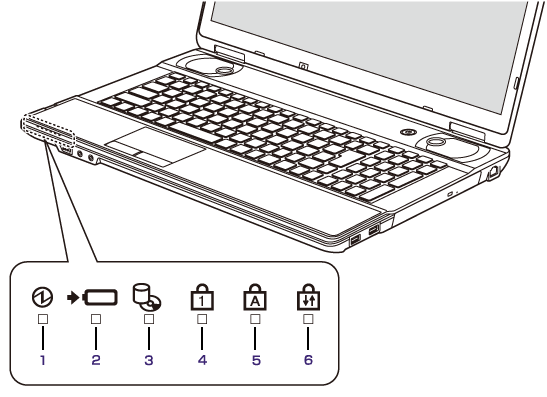 1
A
1 2 3 4 5 6