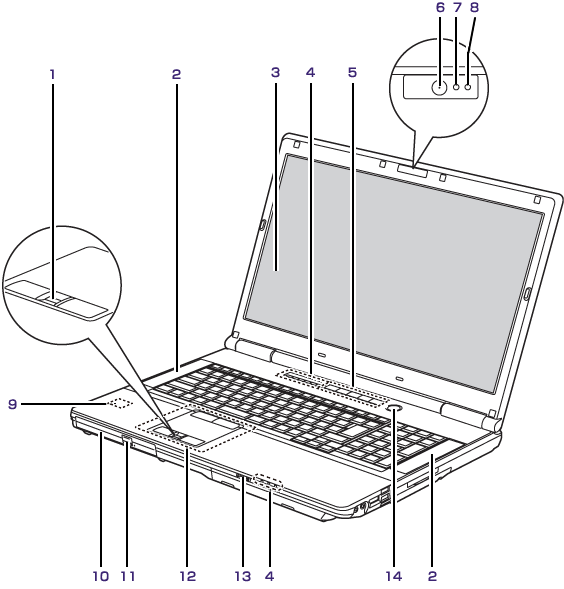 6 7 8

1 2 3 4 5

9

10 11 12 13 4 14 2