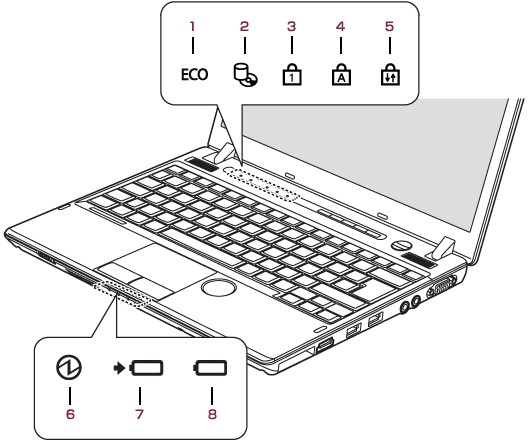 1 2 3 4 5

ECO

1

A

6 7 8