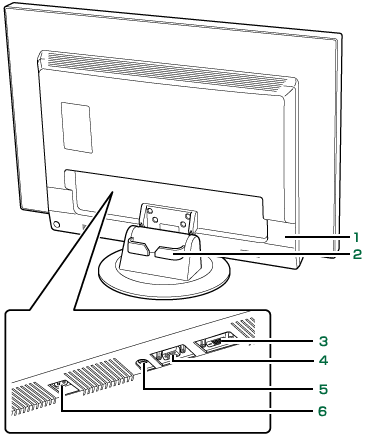 1
2
3
4
5
6