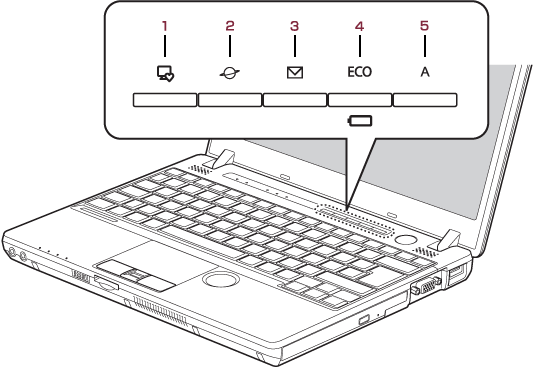 1 2 3 4 5

ECO A