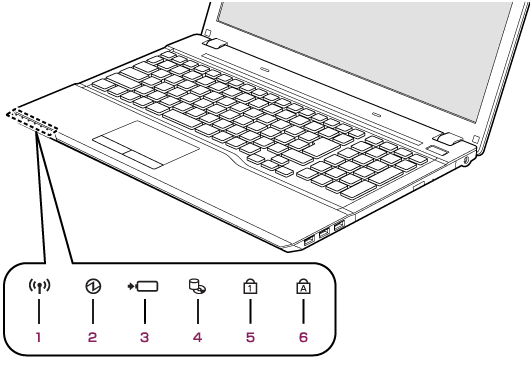 1
2
3
4
5
6