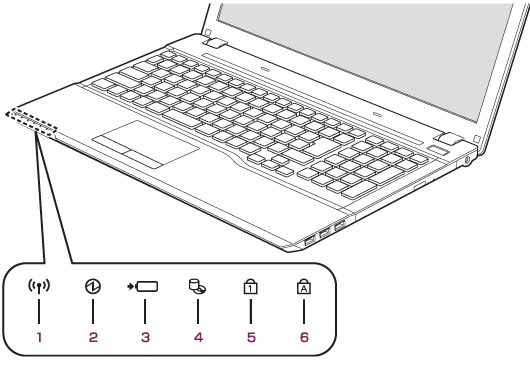 1 2 3 4 5 6