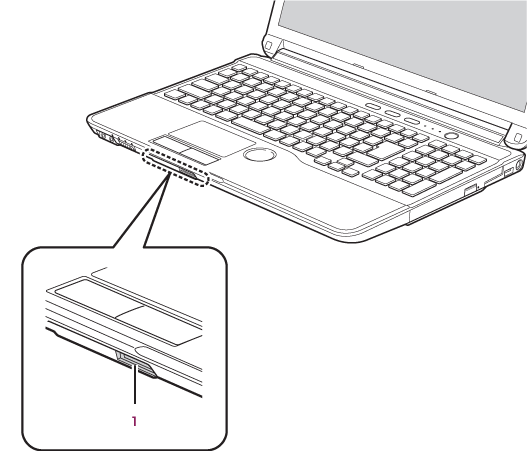 1