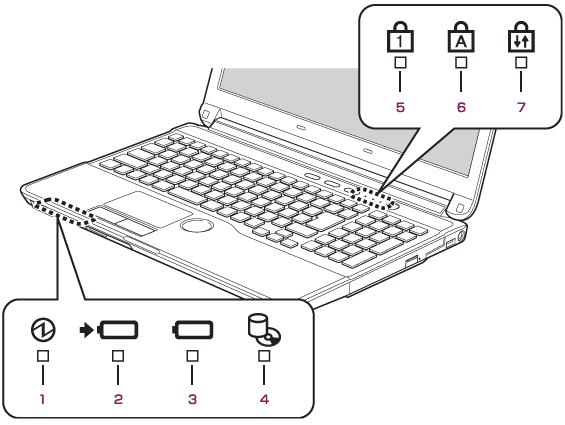 1
A
5
6
7
1
2
3
4