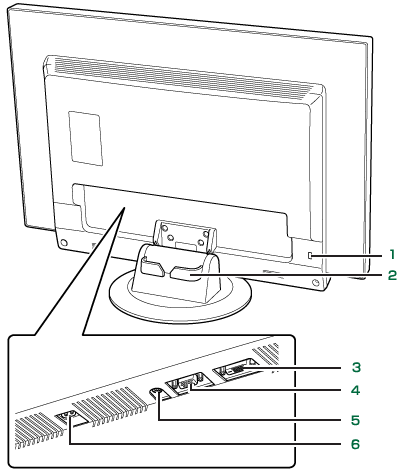 1
2
3
4
5
6