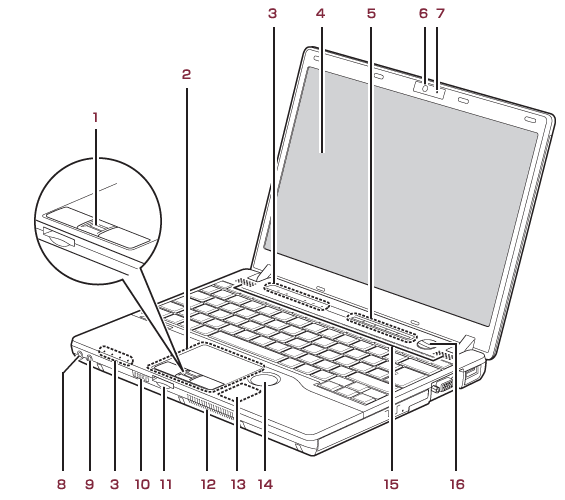 3 4 5 6 7

2

1

8 9 3 10 11 12 13 14 15 16