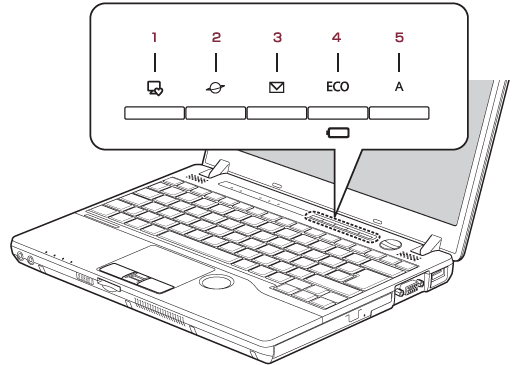 1 2 3 4 5

ECO A