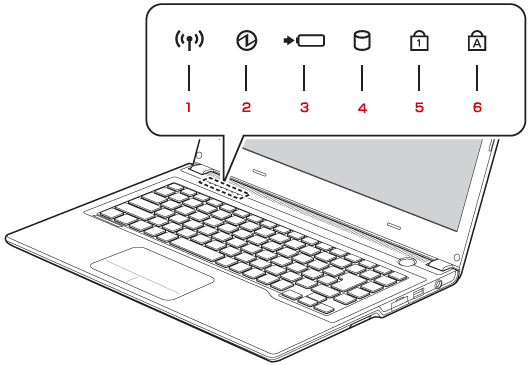 1 2 3 4 5 6