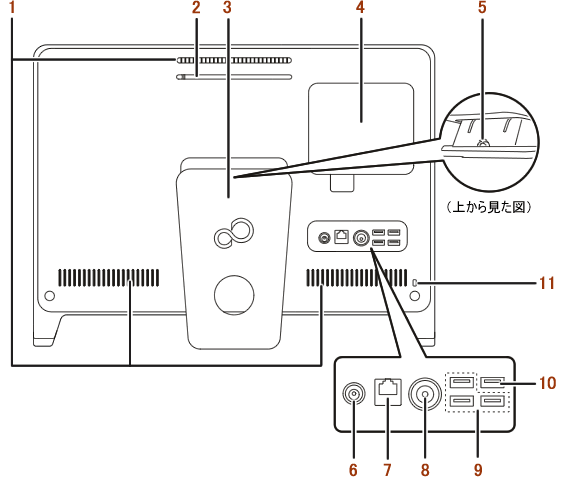 1
2
3
4
5
(上から見た図)
11
10
6
7
8
9