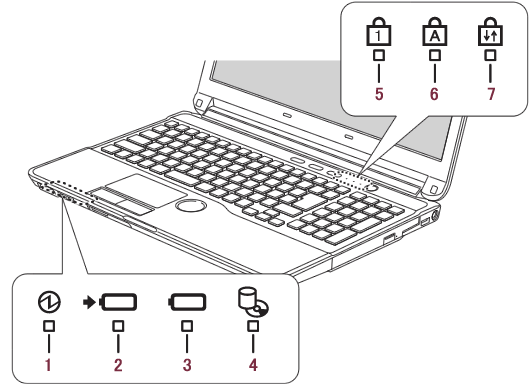 1 A
5 6 7
1 2 3 4