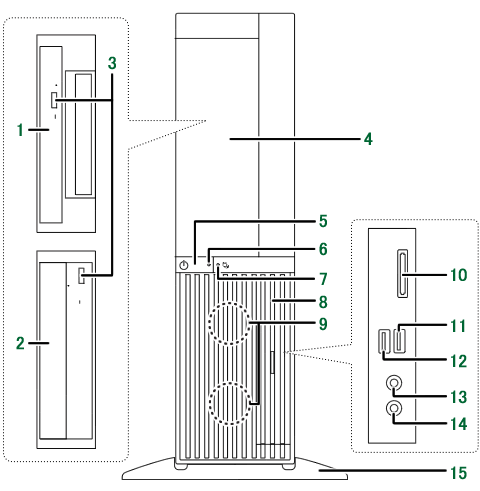 3
1
2
4
5
6
7
8
9
10
11
12
13
14
15