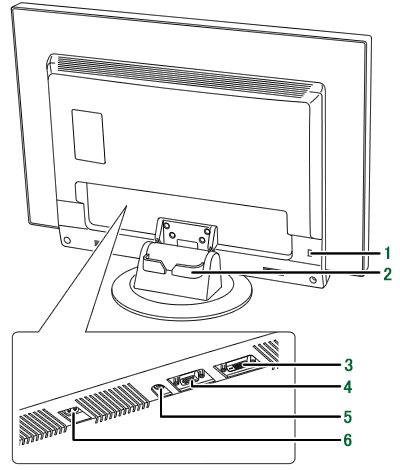 1
2
3
4
5
6