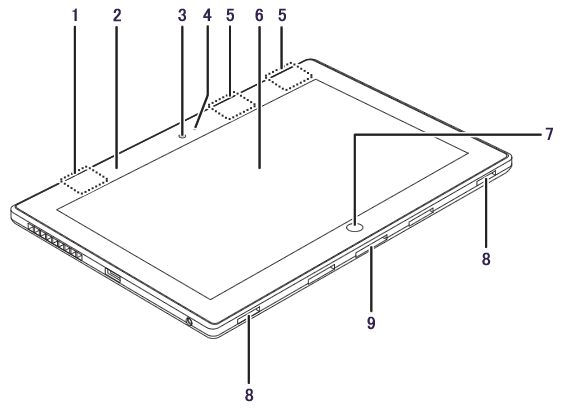 1 2 3 4 5 6 5

7

8

9

8