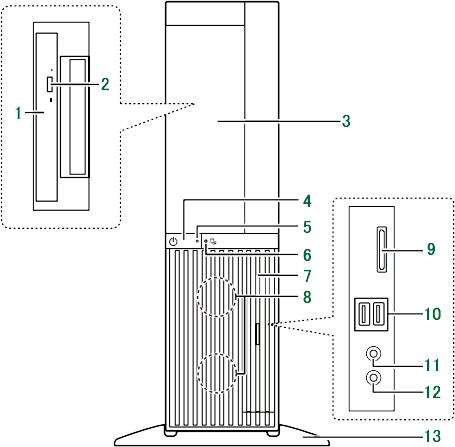 1
2
3
4
5
6
7
8
9
10
11
12
13