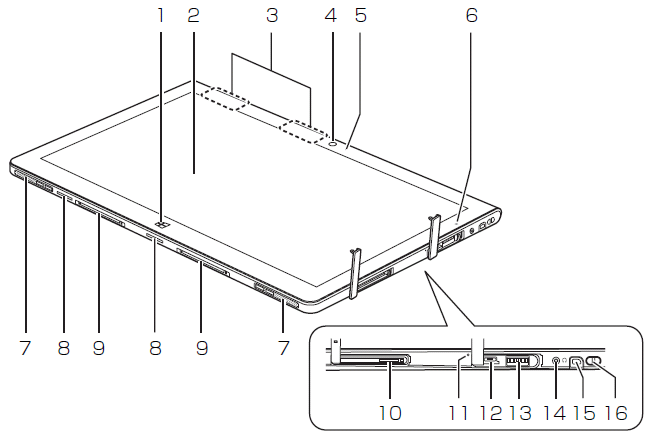 1 2 3 4 5 6

7 8 9 8 9 7

10 11 12 13 14 15 16