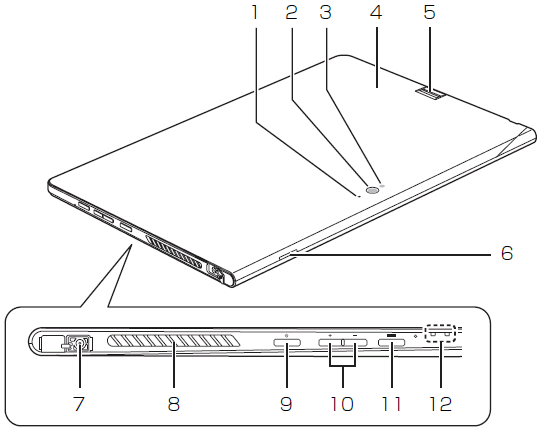 1
2
3
4
5
6
7
8
9
10
11
12