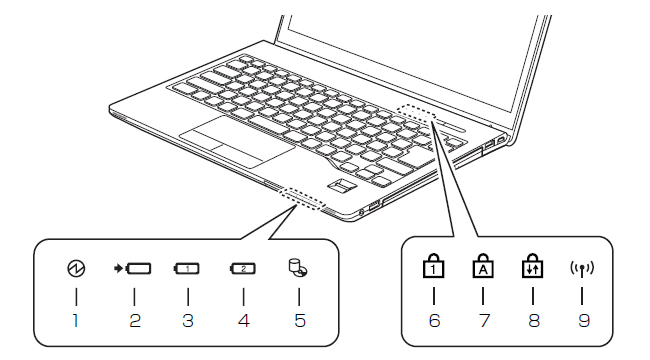 1 2 3 4 5

6 7 8 9