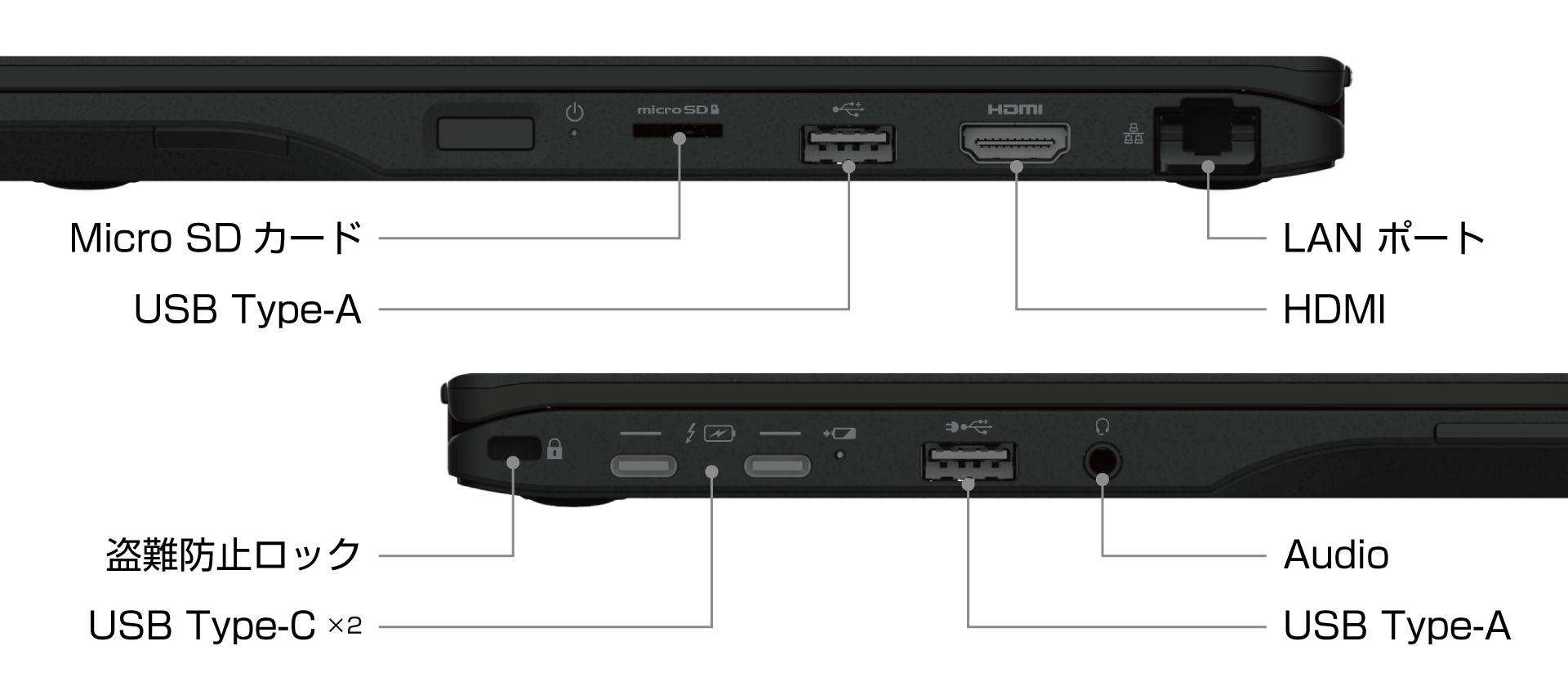 micro SD

HDMI

Micro SD カード

USB Type-A

LAN ポート

HDMI

盗難防止ロック

USB Type-C ×2

Audio

USB Type-A