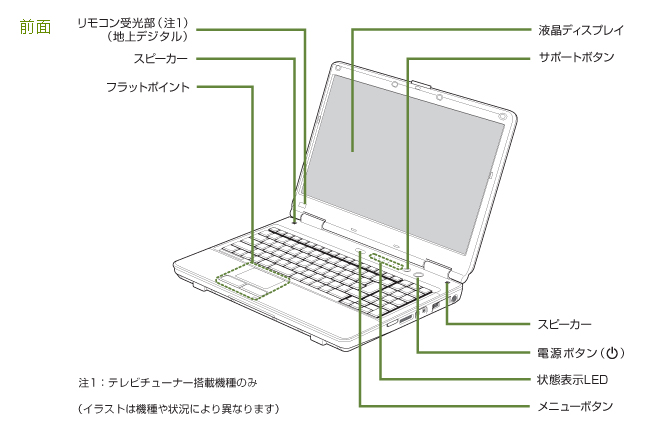 前面

リモコン受光部（注1）
（地上デジタル）

スピーカー

フラットポイント

液晶ディスプレイ

サポートボタン

スピーカー

電源ボタン（⏻）

状態表示LED

メニューボタン

注1：テレビチューナー搭載機種のみ

（イラストは機種や状況により異なります）